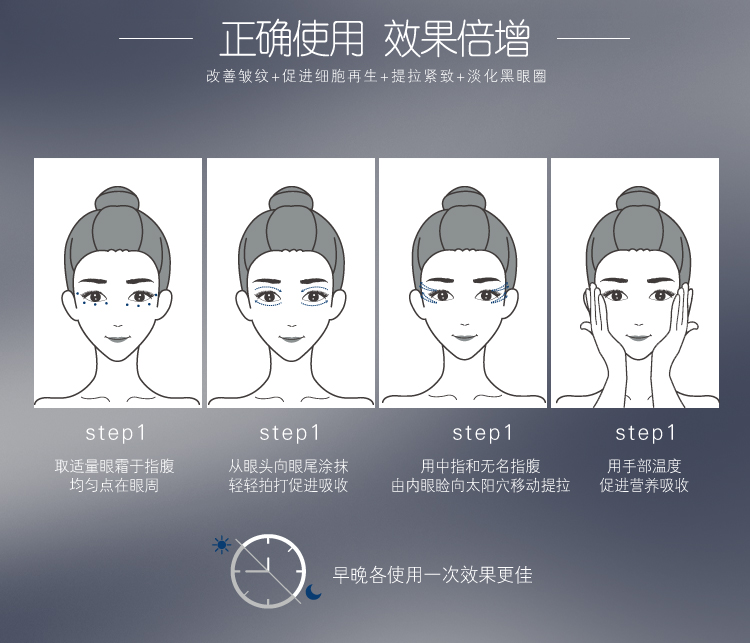 正确使用 效果倍增

改善皱纹+促进细胞再生+提拉紧致+淡化黑眼圈

step1
取适量眼霜于指腹
均匀点在眼周

step1
从眼头向眼尾涂抹
轻轻拍打促进吸收

step1
用中指和无名指腹
由内眼睑向太阳穴移动提拉

step1
用手部温度
促进营养吸收

早晚各使用一次效果更佳